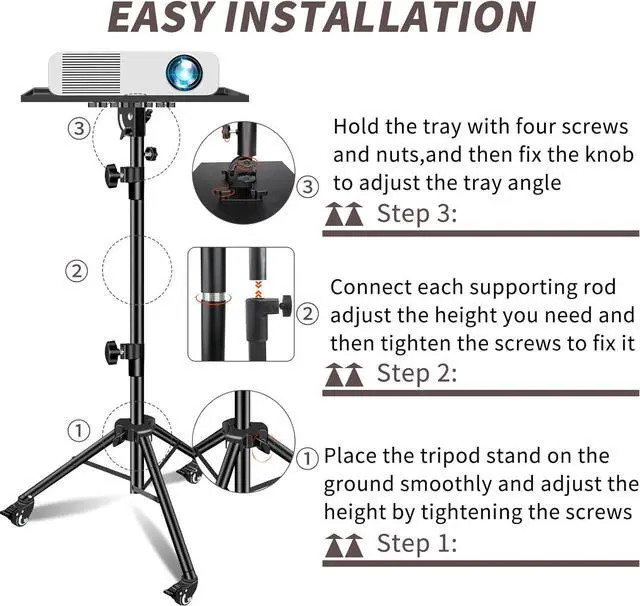 EASY INSTALLATION

③

②

①

③ Hold the tray with four screws and nuts,and then fix the knob to adjust the tray angle

Step 3:

② Connect each supporting rod adjust the height you need and then tighten the screws to fix it

Step 2:

① Place the tripod stand on the ground smoothly and adjust the height by tightening the screws

Step 1: