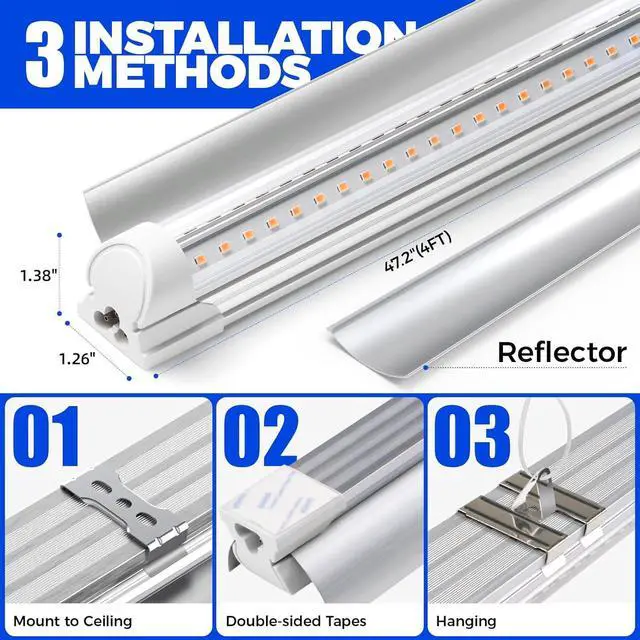 3 INSTALLATION METHODS

1.38"

1.26"

47.2"(4FT)

Reflector

01

Mount to Ceiling

02

Double-sided Tapes

03

Hanging