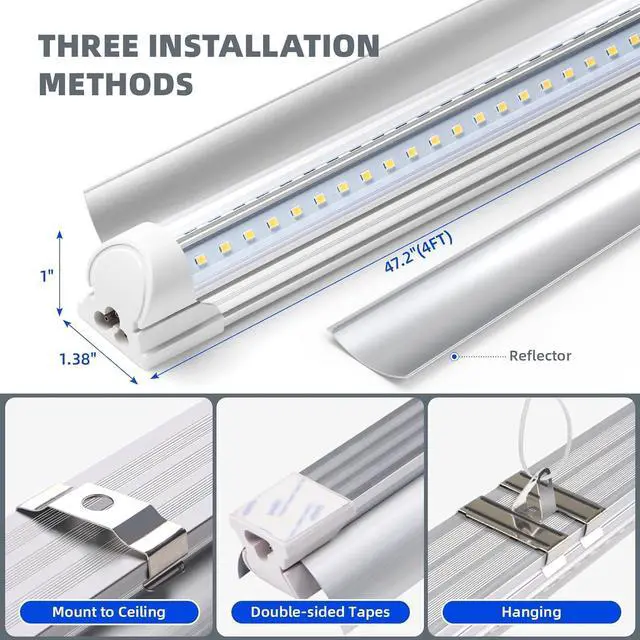 THREE INSTALLATION METHODS

1"

1.38"

47.2"(4FT)

Reflector

Mount to Ceiling

Double-sided Tapes

Hanging