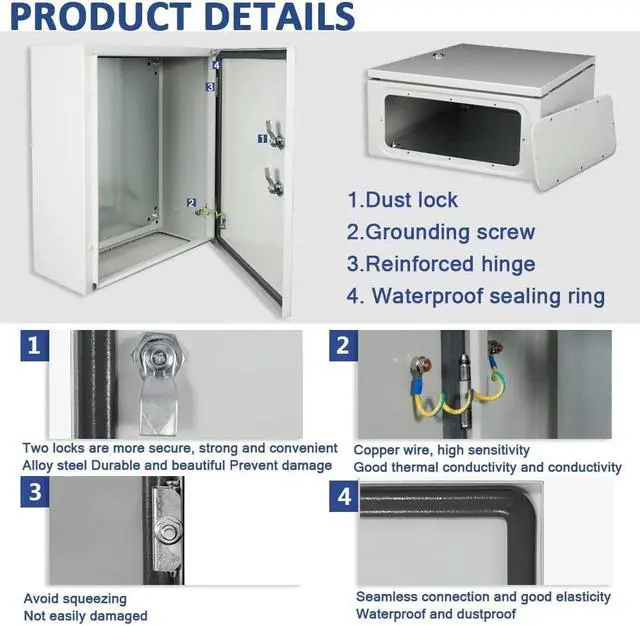 PRODUCT DETAILS

4
3
1
2

1.Dust lock
2.Grounding screw
3.Reinforced hinge
4. Waterproof sealing ring

1

Two locks are more secure, strong and convenient
Alloy steel Durable and beautiful Prevent damage

2

Copper wire, high sensitivity
Good thermal conductivity and conductivity

3

Avoid squeezing
Not easily damaged

4

Seamless connection and good elasticity
Waterproof and dustproof