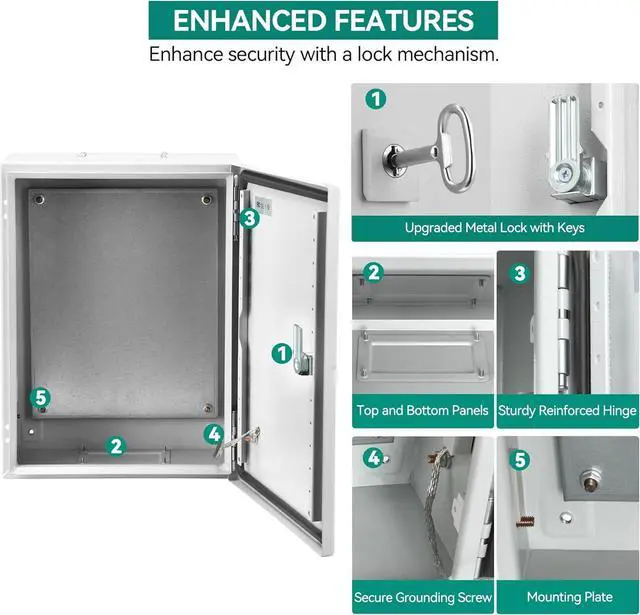 ENHANCED FEATURES

Enhance security with a lock mechanism.

3

1

5

4

2

1

Upgraded Metal Lock with Keys

2

Top and Bottom Panels

3

Sturdy Reinforced Hinge

4

Secure Grounding Screw

5

Mounting Plate