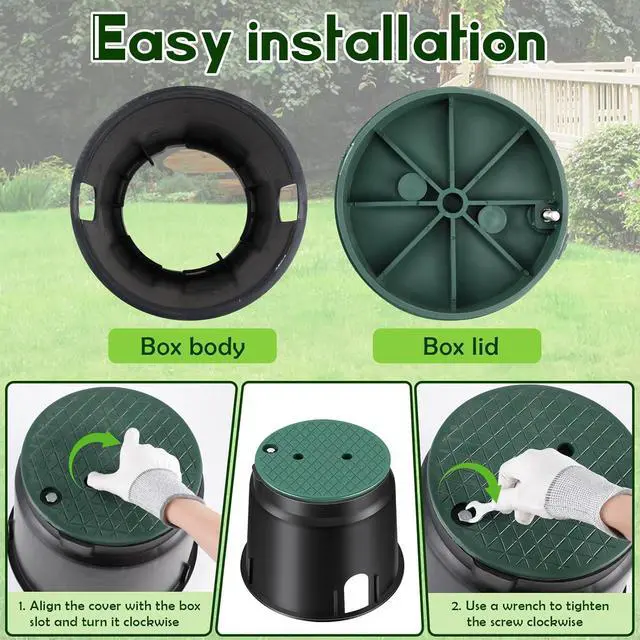 Easy installation

Box body

Box lid

1. Align the cover with the box slot and turn it clockwise

2. Use a wrench to tighten the screw clockwise