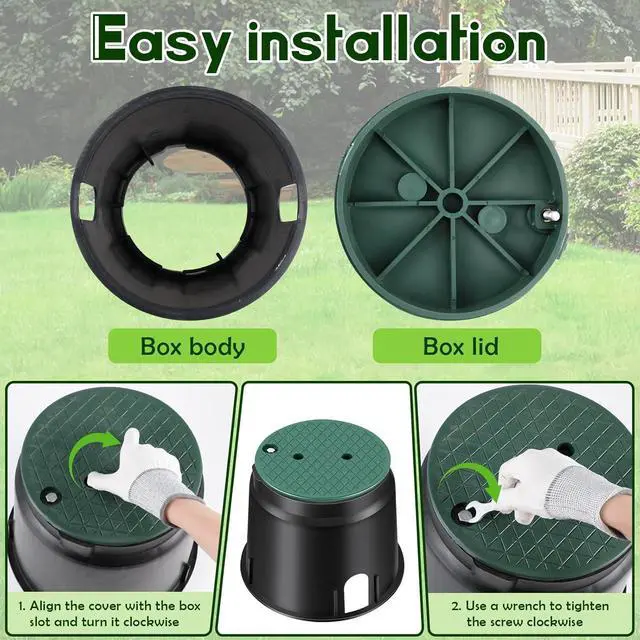 Easy installation

Box body

Box lid

1. Align the cover with the box slot and turn it clockwise

2. Use a wrench to tighten the screw clockwise