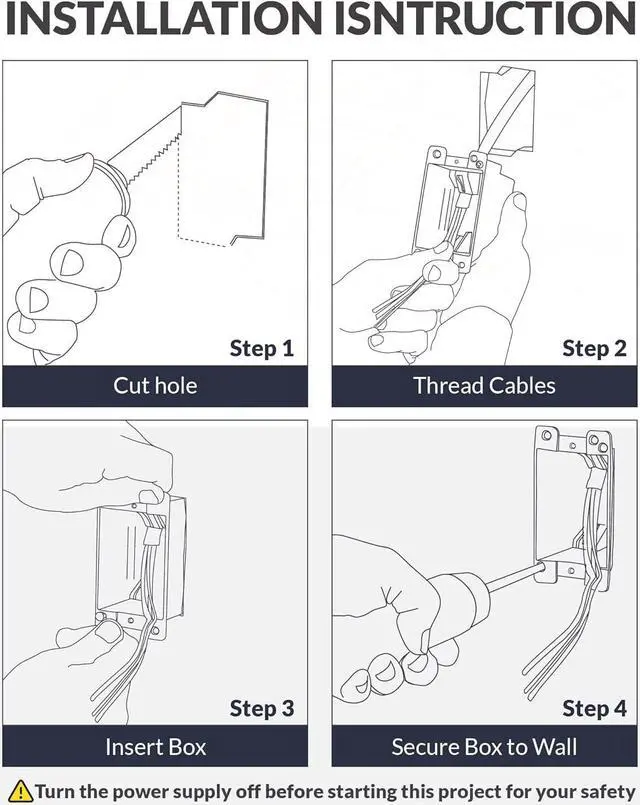 INSTALLATION ISNTRUCTION

Step 1
Cut hole

Step 2
Thread Cables

Step 3
Insert Box

Step 4
Secure Box to Wall

Turn the power supply off before starting this project for your safety