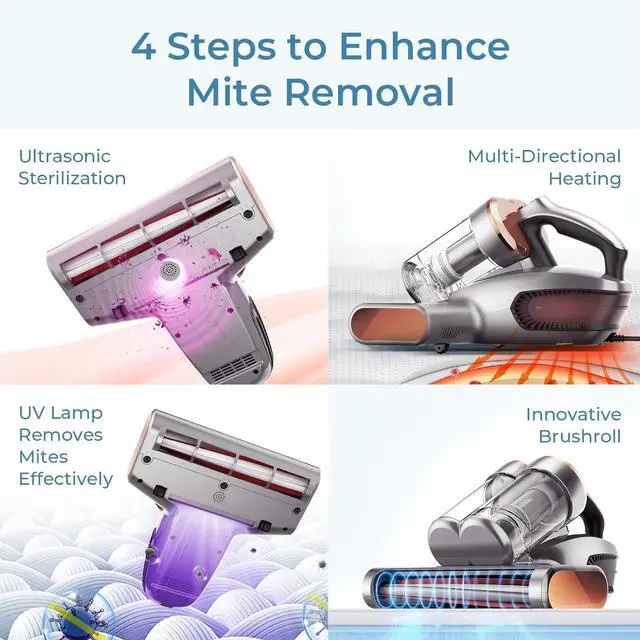 4 Steps to Enhance Mite Removal

Ultrasonic Sterilization

Multi-Directional Heating

UV Lamp Removes Mites Effectively

Innovative Brushroll