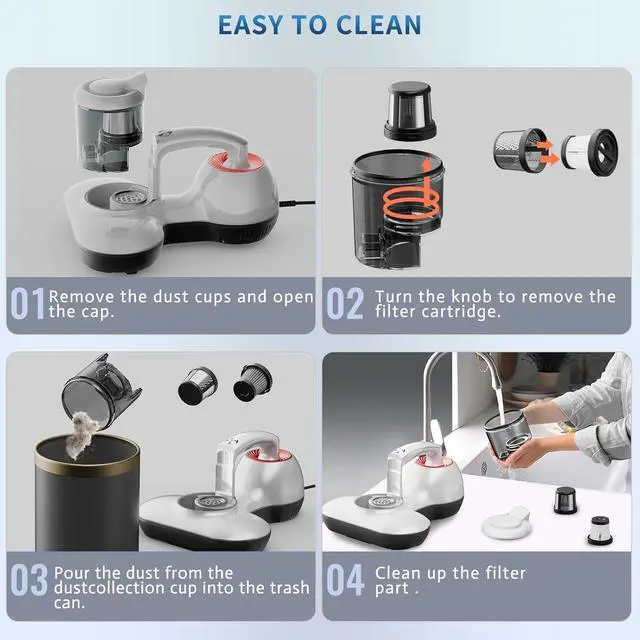 EASY TO CLEAN

01 Remove the dust cups and open the cap.

02 Turn the knob to remove the filter cartridge.

03 Pour the dust from the dustcollection cup into the trash can.

04 Clean up the filter part .