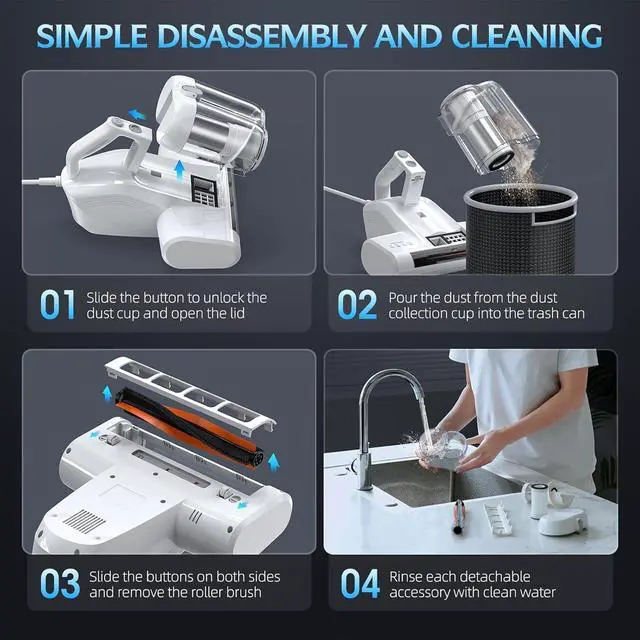 SIMPLE DISASSEMBLY AND CLEANING

01 Slide the button to unlock the dust cup and open the lid

02 Pour the dust from the dust collection cup into the trash can

03 Slide the buttons on both sides and remove the roller brush

04 Rinse each detachable accessory with clean water