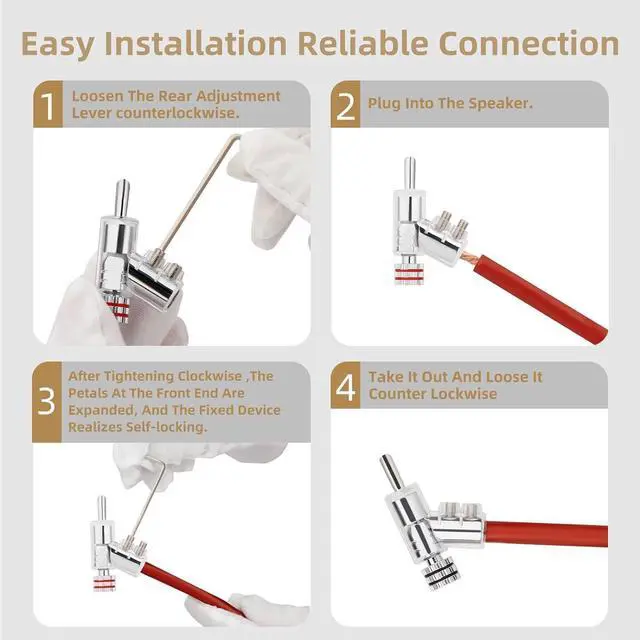 Easy Installation Reliable Connection

1 Loosen The Rear Adjustment Lever counterlockwise.

2 Plug Into The Speaker.

3 After Tightening Clockwise ,The Petals At The Front End Are Expanded, And The Fixed Device Realizes Self-locking.

4 Take It Out And Loose It Counter Lockwise