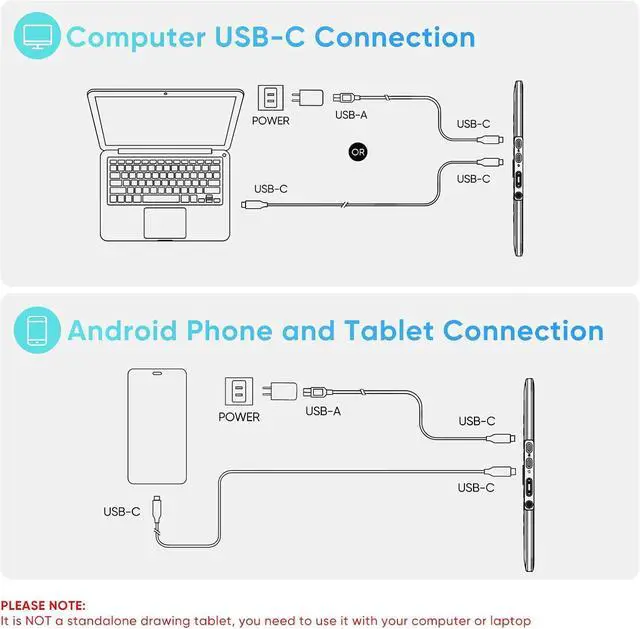 Computer USB-C Connection

POWER

USB-A

USB-C

OR

USB-C

USB-C

Android Phone and Tablet Connection

POWER

USB-A

USB-C

USB-C

USB-C

PLEASE NOTE:
It is NOT a standalone drawing tablet, you need to use it with your computer or laptop