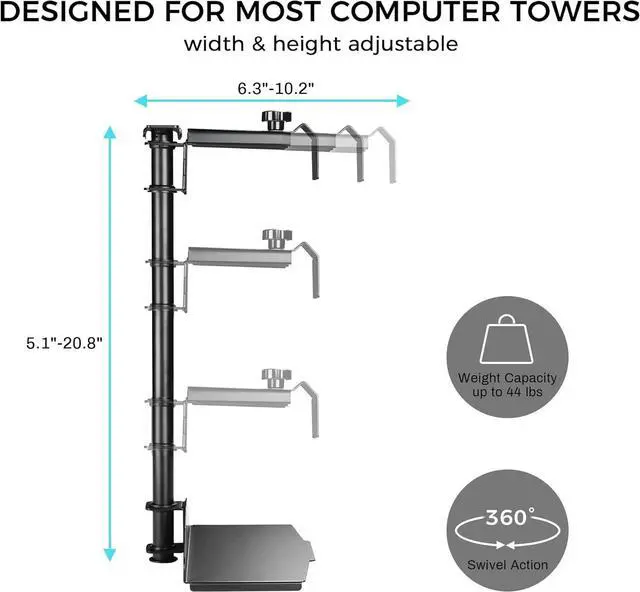 DESIGNED FOR MOST COMPUTER TOWERS
width & height adjustable

6.3"-10.2"

5.1"-20.8"

Weight Capacity up to 44 lbs

360°

Swivel Action