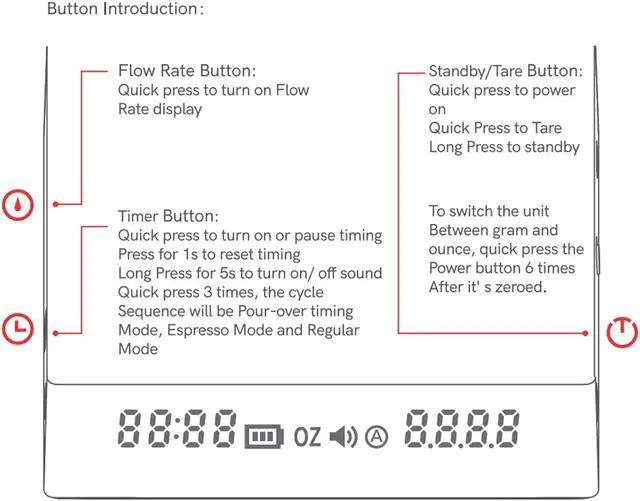 Button Introduction:

Flow Rate Button:
Quick press to turn on Flow Rate display

Timer Button:
Quick press to turn on or pause timing
Press for 1s to reset timing
Long Press for 5s to turn on/ off sound
Quick press 3 times, the cycle Sequence will be Pour-over timing Mode, Espresso Mode and Regular Mode

Standby/Tare Button:
Quick press to power on
Quick Press to Tare
Long Press to standby

To switch the unit Between gram and ounce, quick press the Power button 6 times After it' s zeroed.

88:88 OZ A 8.8.8.8