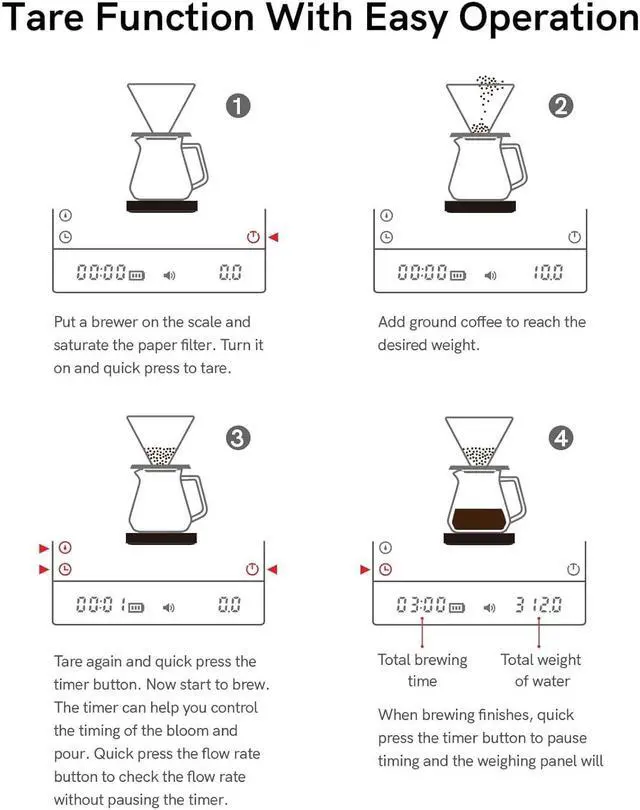 Tare Function With Easy Operation

1

00:00 0.0

Put a brewer on the scale and saturate the paper filter. Turn it on and quick press to tare.

2

00:00 10.0

Add ground coffee to reach the desired weight.

3

00:01 0.0

Tare again and quick press the timer button. Now start to brew. The timer can help you control the timing of the bloom and pour. Quick press the flow rate button to check the flow rate without pausing the timer.

4

03:00 312.0

Total brewing time

Total weight of water

When brewing finishes, quick press the timer button to pause timing and the weighing panel will