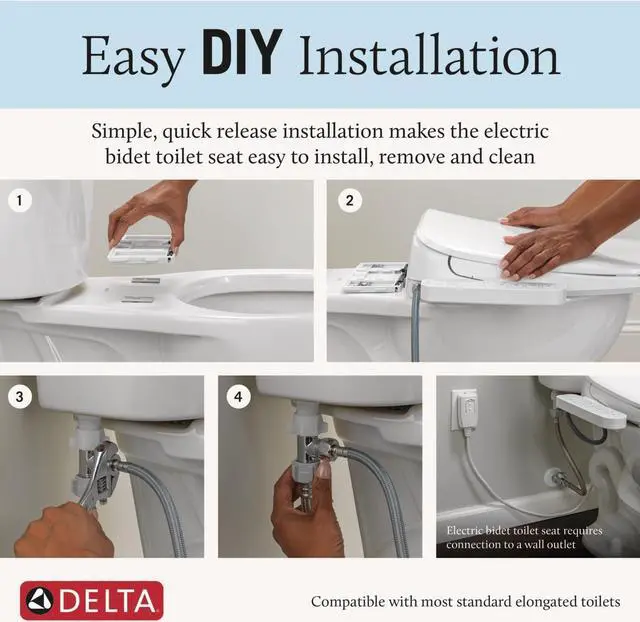 Easy DIY Installation

Simple, quick release installation makes the electric bidet toilet seat easy to install, remove and clean

1

2

3

4

Electric bidet toilet seat requires connection to a wall outlet

DELTA

Compatible with most standard elongated toilets