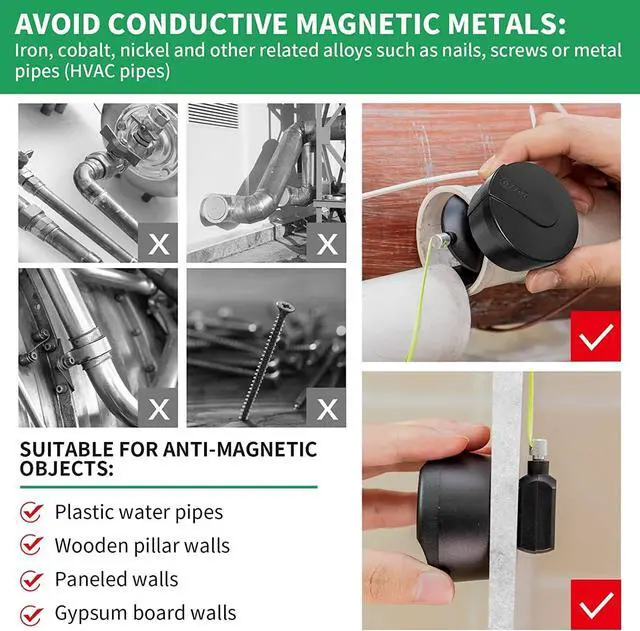 AVOID CONDUCTIVE MAGNETIC METALS:
Iron, cobalt, nickel and other related alloys such as nails, screws or metal pipes (HVAC pipes)

X

X

X

X

SUITABLE FOR ANTI-MAGNETIC OBJECTS:

Plastic water pipes
Wooden pillar walls
Paneled walls
Gypsum board walls