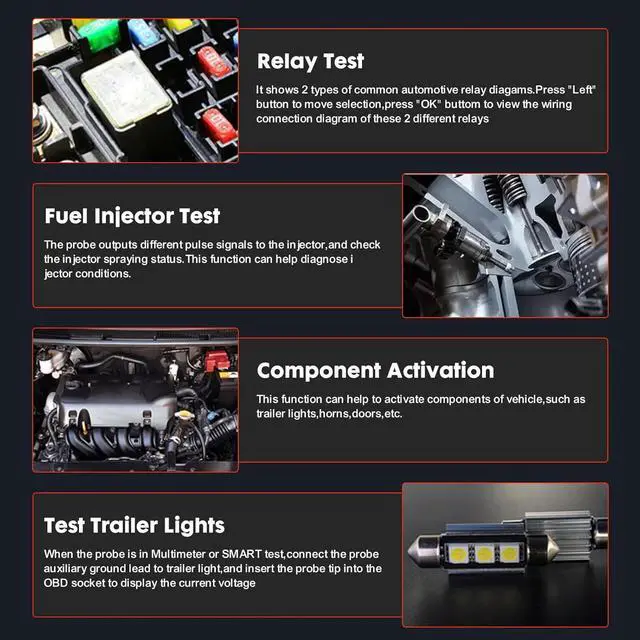 Relay Test

It shows 2 types of common automotive relay diagams.Press "Left" button to move selection,press "OK" buttom to view the wiring connection diagram of these 2 different relays

Fuel Injector Test

The probe outputs different pulse signals to the injector,and check the injector spraying status.This function can help diagnose i jector conditions.

Component Activation

This function can help to activate components of vehicle,such as trailer lights,horns,doors,etc.

Test Trailer Lights

When the probe is in Multimeter or SMART test,connect the probe auxiliary ground lead to trailer light,and insert the probe tip into the OBD socket to display the current voltage