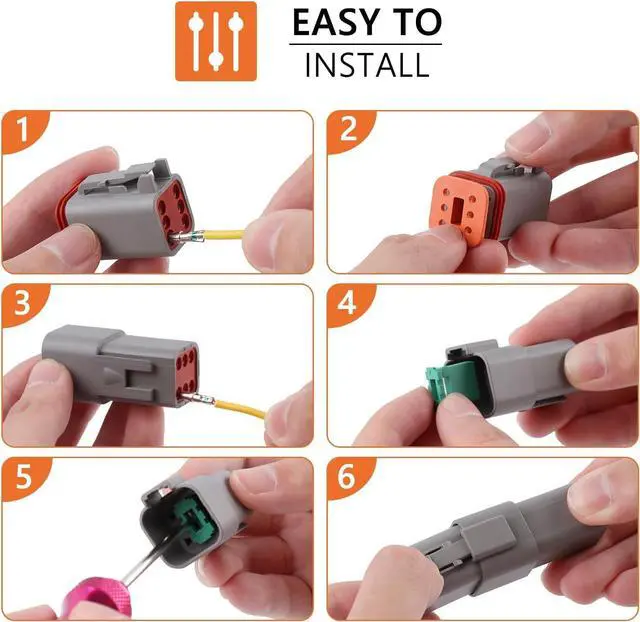 EASY TO
INSTALL

1

2

3

4

5

6