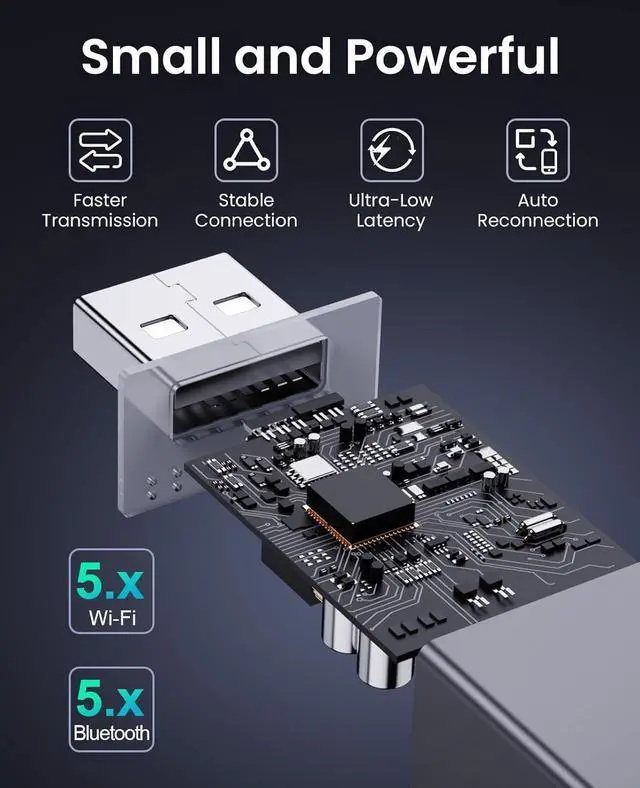 Small and Powerful

Faster Transmission

Stable Connection

Ultra-Low Latency

Auto Reconnection

5.x
Wi-Fi

5.x
Bluetooth