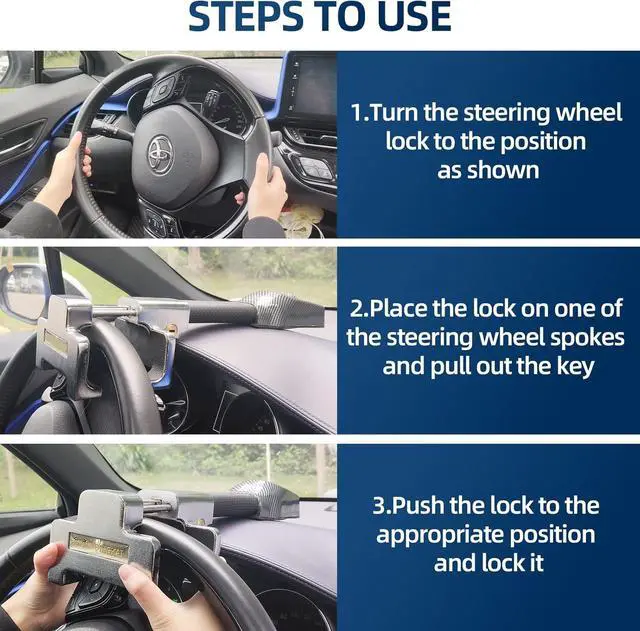 STEPS TO USE

1.Turn the steering wheel lock to the position as shown

2.Place the lock on one of the steering wheel spokes and pull out the key

3.Push the lock to the appropriate position and lock it