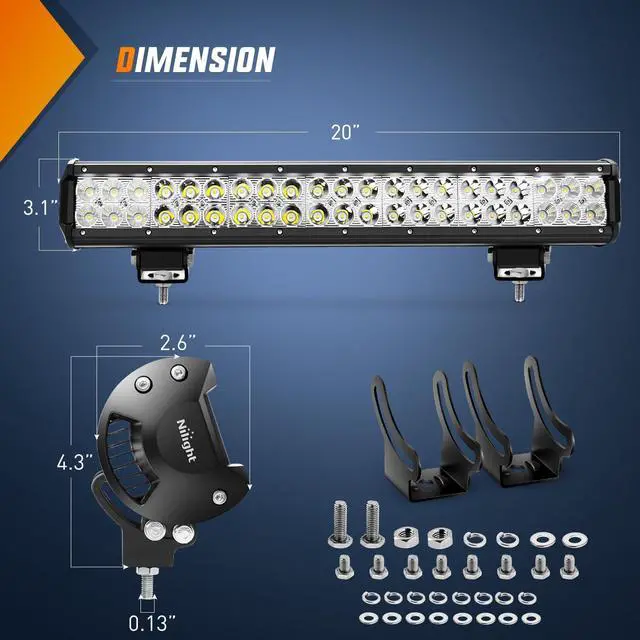 DIMENSION

20"

3.1"

2.6"

4.3"

Nilight

0.13"