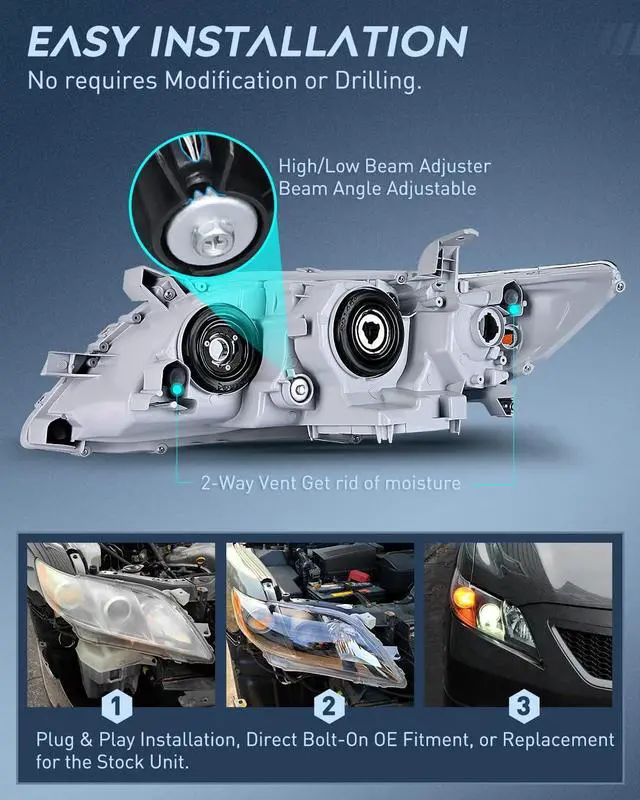 EASY INSTALLATION
No requires Modification or Drilling.

High/Low Beam Adjuster
Beam Angle Adjustable

2-Way Vent Get rid of moisture

1

2

3

Plug & Play Installation, Direct Bolt-On OE Fitment, or Replacement for the Stock Unit.