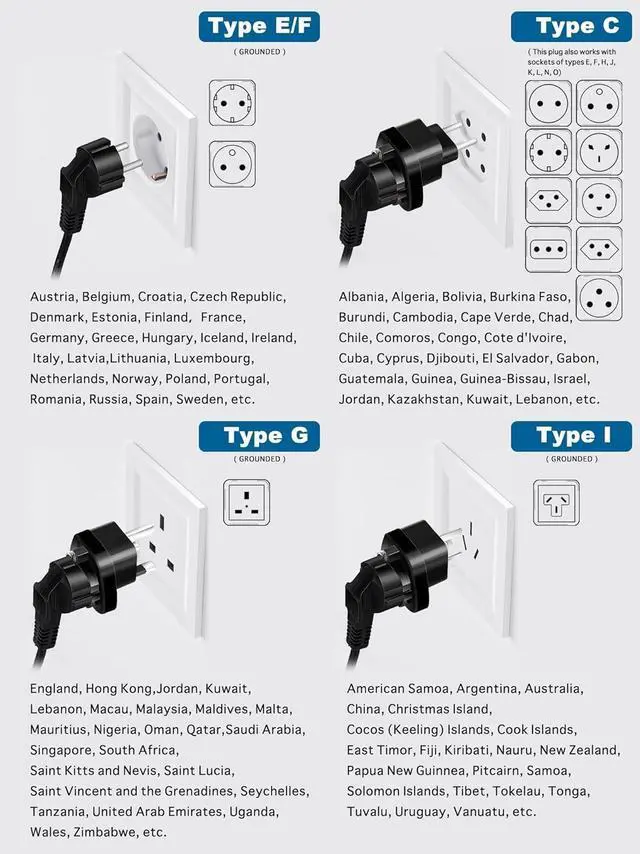 Type E/F
( GROUNDED )

Austria, Belgium, Croatia, Czech Republic, Denmark, Estonia, Finland, France, Germany, Greece, Hungary, Iceland, Ireland, Italy, Latvia,Lithuania, Luxembourg, Netherlands, Norway, Poland, Portugal, Romania, Russia, Spain, Sweden, etc.

Type C
( This plug also works with sockets of types E, F, H, J, K, L, N, O)

Albania, Algeria, Bolivia, Burkina Faso, Burundi, Cambodia, Cape Verde, Chad, Chile, Comoros, Congo, Cote d'Ivoire, Cuba, Cyprus, Djibouti, El Salvador, Gabon, Guatemala, Guinea, Guinea-Bissau, Israel, Jordan, Kazakhstan, Kuwait, Lebanon, etc.

Type G
( GROUNDED )

England, Hong Kong,Jordan, Kuwait, Lebanon, Macau, Malaysia, Maldives, Malta, Mauritius, Nigeria, Oman, Qatar,Saudi Arabia, Singapore, South Africa, Saint Kitts and Nevis, Saint Lucia, Saint Vincent and the Grenadines, Seychelles, Tanzania, United Arab Emirates, Uganda, Wales, Zimbabwe, etc.

Type I
( GROUNDED )

American Samoa, Argentina, Australia, China, Christmas Island, Cocos (Keeling) Islands, Cook Islands, East Timor, Fiji, Kiribati, Nauru, New Zealand, Papua New Guinnea, Pitcairn, Samoa, Solomon Islands, Tibet, Tokelau, Tonga, Tuvalu, Uruguay, Vanuatu, etc.