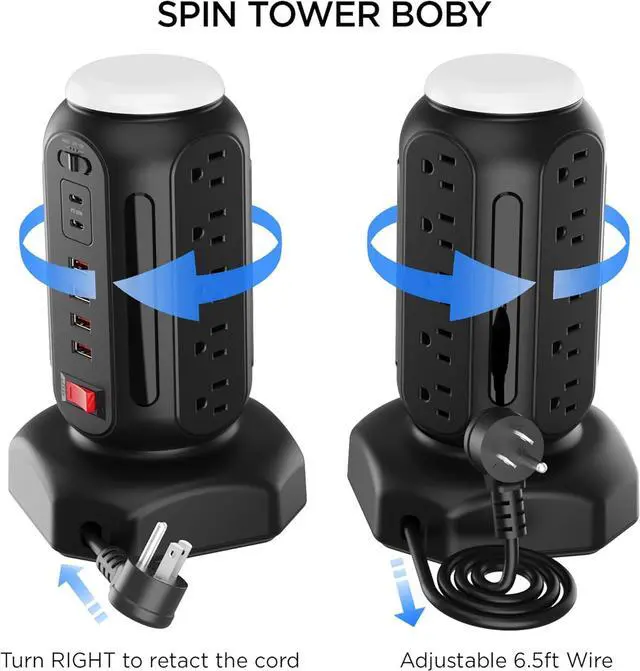 SPIN TOWER BOBY

Turn RIGHT to retact the cord

Adjustable 6.5ft Wire