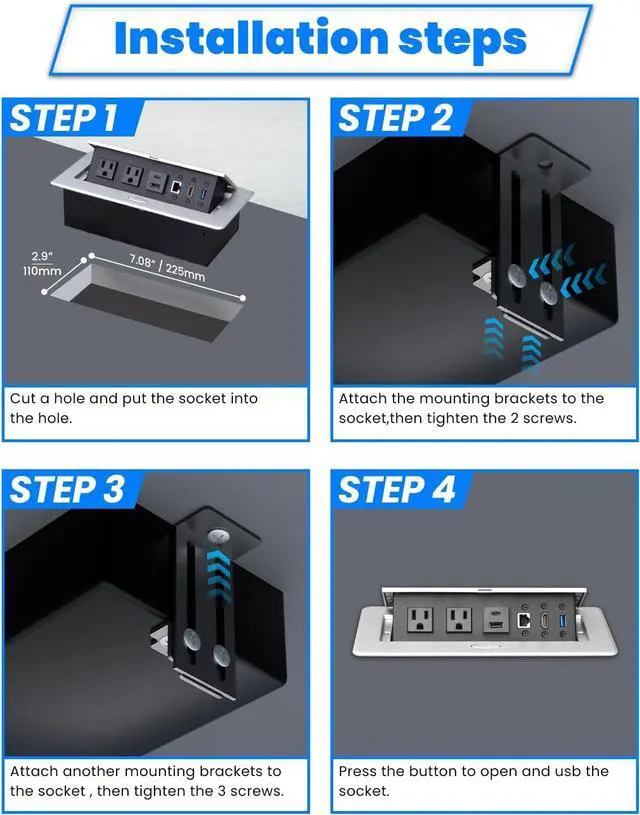 Installation steps

STEP 1

2.9" 110mm

7.08" / 225mm

Cut a hole and put the socket into the hole.

STEP 2

Attach the mounting brackets to the socket,then tighten the 2 screws.

STEP 3

Attach another mounting brackets to the socket , then tighten the 3 screws.

STEP 4

Press the button to open and usb the socket.