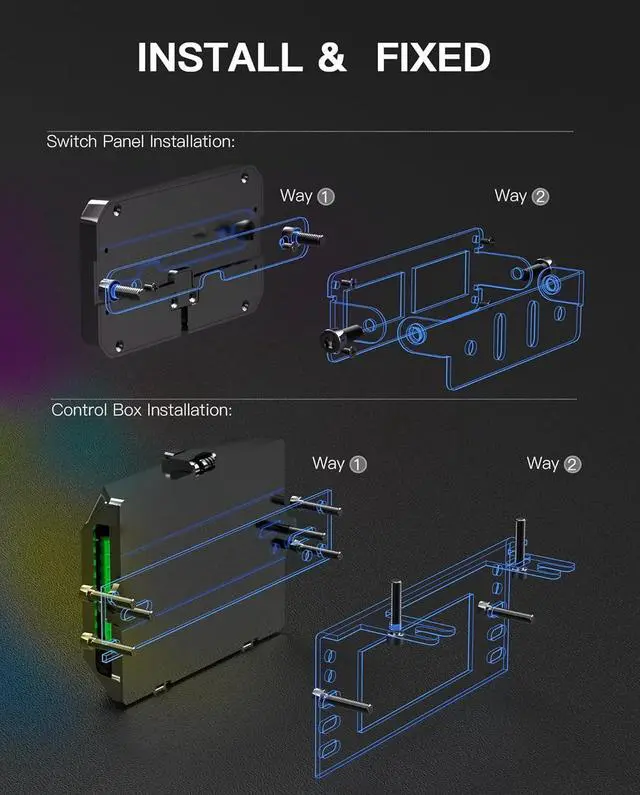 INSTALL & FIXED

Switch Panel Installation:

Way ①

Way ②

Control Box Installation:

Way ①

Way ②