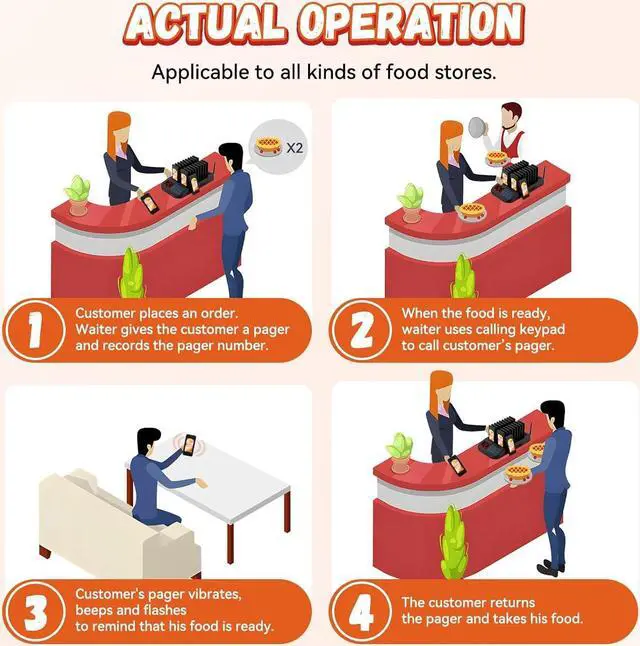 ACTUAL OPERATION

Applicable to all kinds of food stores.

X2

1 Customer places an order. Waiter gives the customer a pager and records the pager number.

2 When the food is ready, waiter uses calling keypad to call customer's pager.

3 Customer's pager vibrates, beeps and flashes to remind that his food is ready.

4 The customer returns the pager and takes his food.