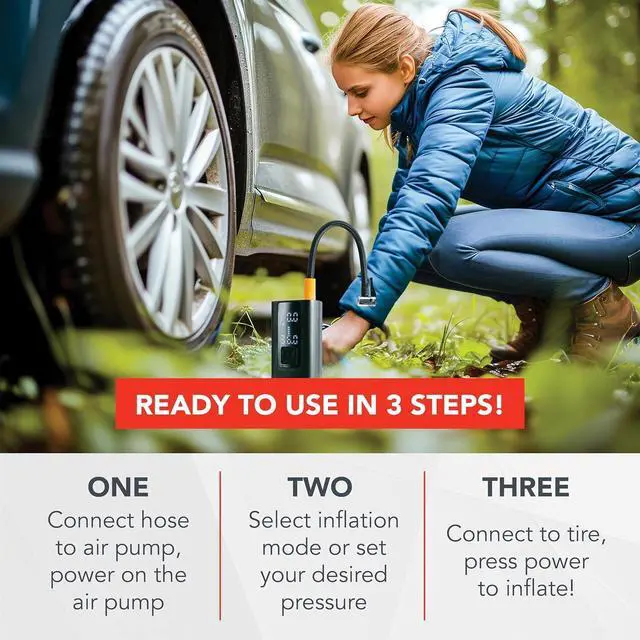 READY TO USE IN 3 STEPS!

ONE
Connect hose to air pump, power on the air pump

TWO
Select inflation mode or set your desired pressure

THREE
Connect to tire, press power to inflate!