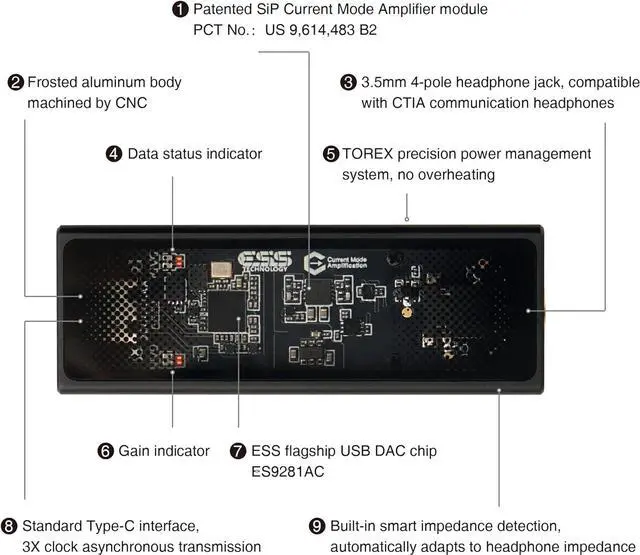 ❶ Patented SiP Current Mode Amplifier module
PCT No.: US 9,614,483 B2

❷ Frosted aluminum body machined by CNC

❸ 3.5mm 4-pole headphone jack, compatible with CTIA communication headphones

❹ Data status indicator

❺ TOREX precision power management system, no overheating

ESS TECHNOLOGY

Current Mode Amplification

❻ Gain indicator

❼ ESS flagship USB DAC chip ES9281AC

❽ Standard Type-C interface, 3X clock asynchronous transmission

❾ Built-in smart impedance detection, automatically adapts to headphone impedance