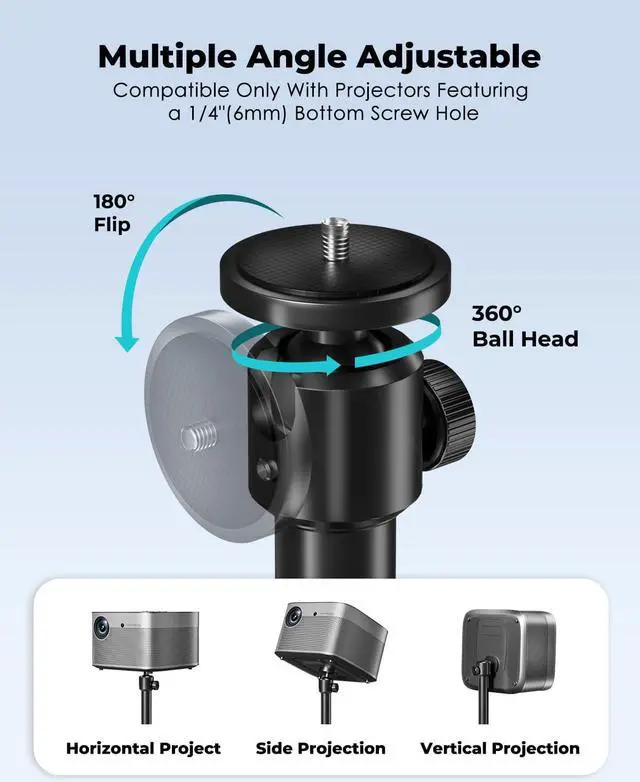 Multiple Angle Adjustable
Compatible Only With Projectors Featuring a 1/4"(6mm) Bottom Screw Hole

180°
Flip

360°
Ball Head

Horizontal Project

Side Projection

Vertical Projection