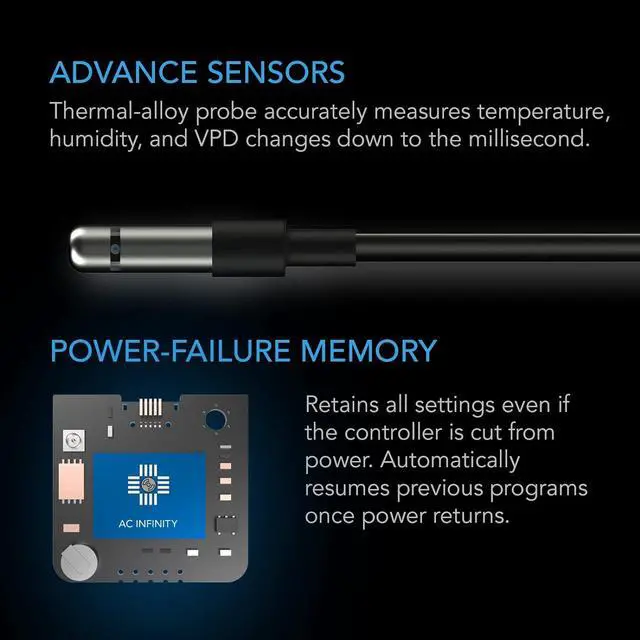 ADVANCE SENSORS

Thermal-alloy probe accurately measures temperature, humidity, and VPD changes down to the millisecond.

POWER-FAILURE MEMORY

AC INFINITY

Retains all settings even if the controller is cut from power. Automatically resumes previous programs once power returns.