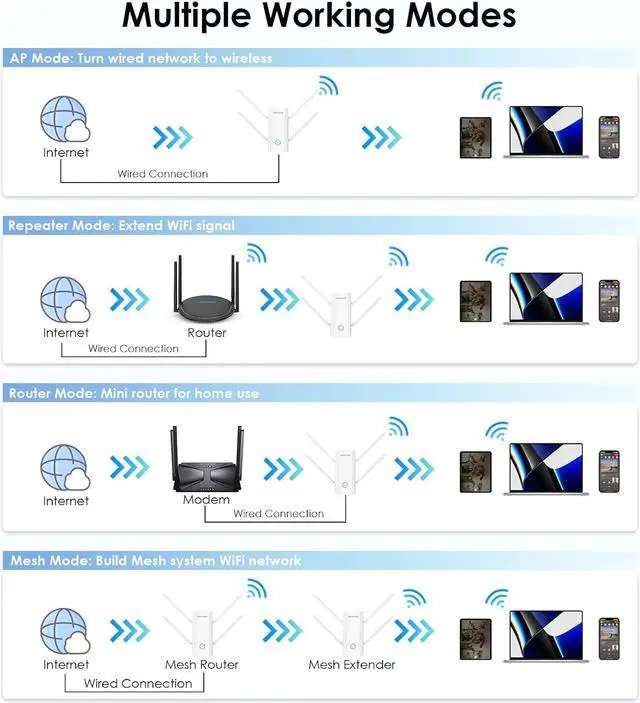 Multiple Working Modes

AP Mode: Turn wired network to wireless

Internet

Wired Connection

Repeater Mode: Extend WiFi signal

Internet

Router

Wired Connection

Router Mode: Mini router for home use

Internet

Modem

Wired Connection

Mesh Mode: Build Mesh system WiFi network

Internet

Mesh Router

Mesh Extender

Wired Connection