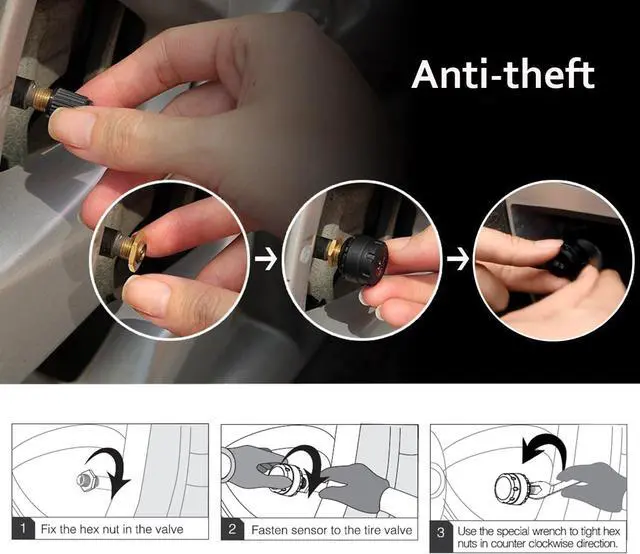 Anti-theft

1 Fix the hex nut in the valve

2 Fasten sensor to the tire valve

3 Use the special wrench to tight hex nuts in counter clockwise direction.