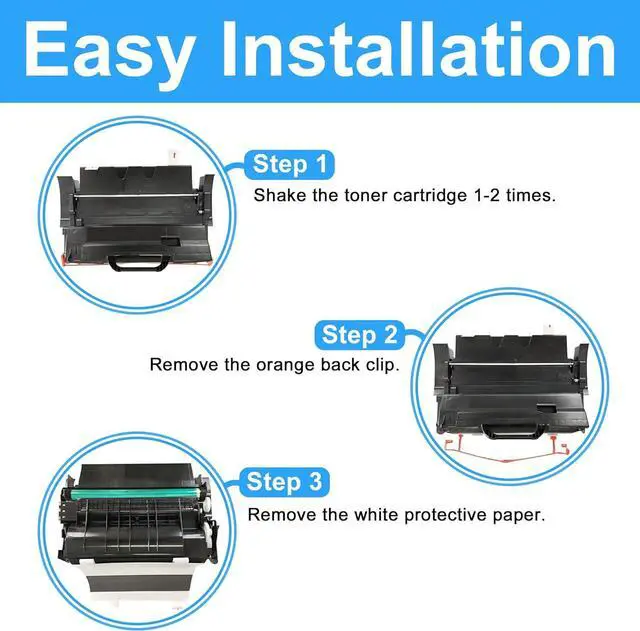 Easy Installation

Step 1
Shake the toner cartridge 1-2 times.

Step 2
Remove the orange back clip.

Step 3
Remove the white protective paper.