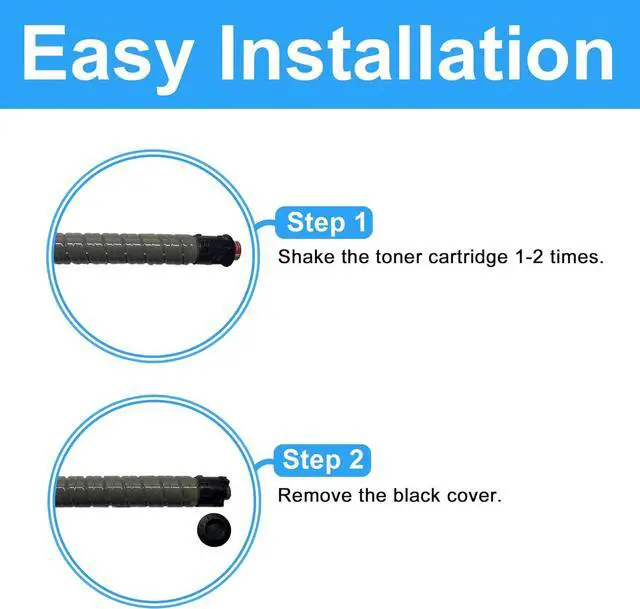 Easy Installation

Step 1
Shake the toner cartridge 1-2 times.

Step 2
Remove the black cover.