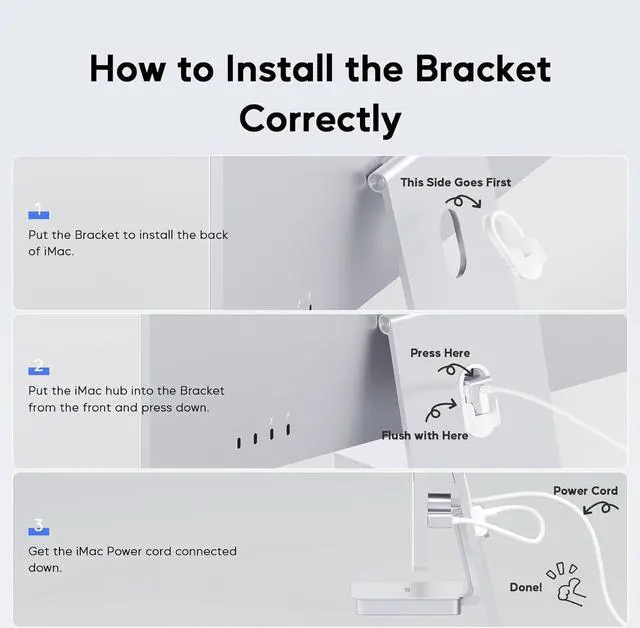 How to Install the Bracket Correctly

1

Put the Bracket to install the back of iMac.

This Side Goes First

2

Put the iMac hub into the Bracket from the front and press down.

Press Here

Flush with Here

3

Get the iMac Power cord connected down.

Power Cord

Done!