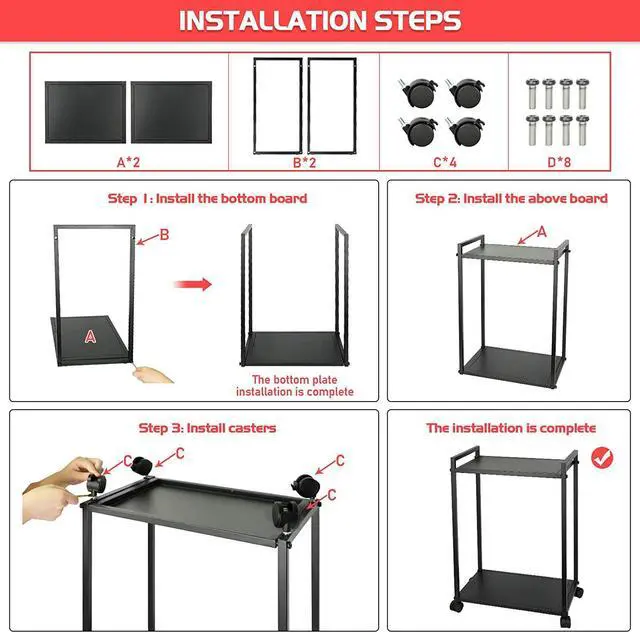 INSTALLATION STEPS

A*2

B*2

C*4

D*8

Step 1: Install the bottom board

B

A

The bottom plate installation is complete

Step 2: Install the above board

A

Step 3: Install casters

C

C

C

C

The installation is complete