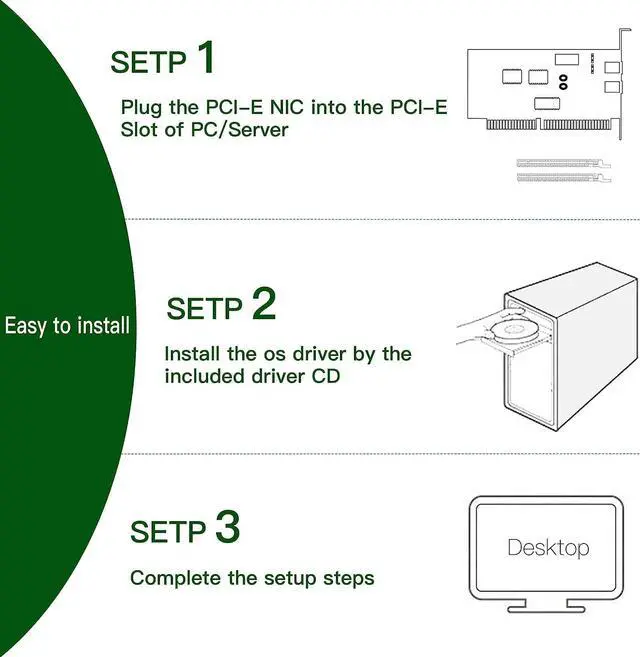 Easy to install

SETP 1

Plug the PCI-E NIC into the PCI-E Slot of PC/Server

SETP 2

Install the os driver by the included driver CD

SETP 3

Complete the setup steps

Desktop