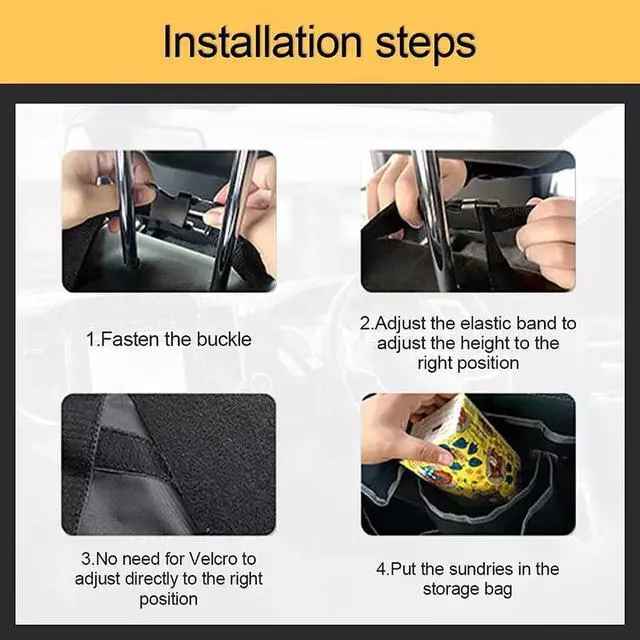 Installation steps

1.Fasten the buckle

2.Adjust the elastic band to adjust the height to the right position

3.No need for Velcro to adjust directly to the right position

4.Put the sundries in the storage bag