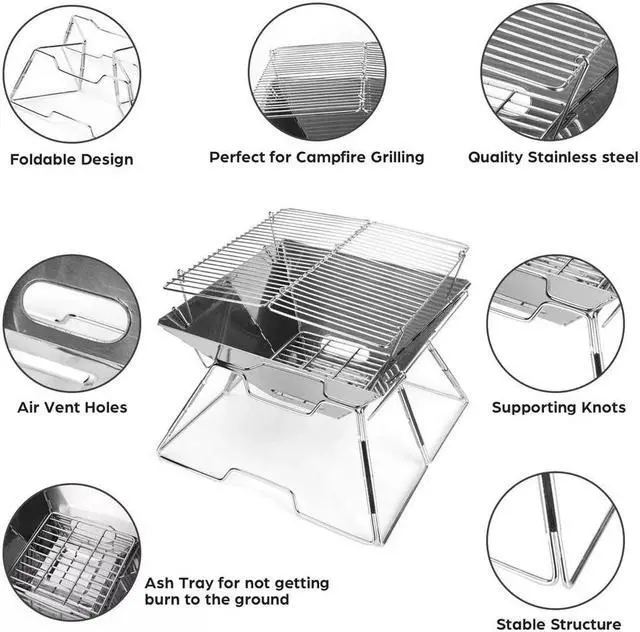 Foldable Design

Perfect for Campfire Grilling

Quality Stainless steel

Air Vent Holes

Supporting Knots

Ash Tray for not getting burn to the ground

Stable Structure