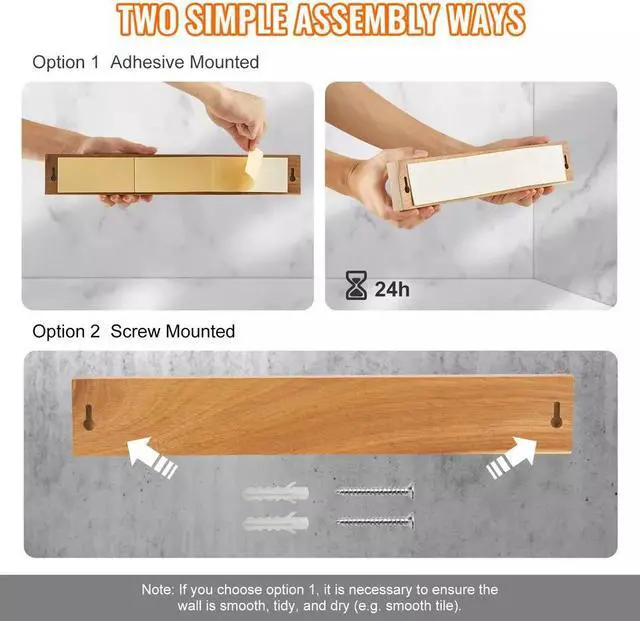 TWO SIMPLE ASSEMBLY WAYS

Option 1 Adhesive Mounted

24h

Option 2 Screw Mounted

Note: If you choose option 1, it is necessary to ensure the wall is smooth, tidy, and dry (e.g. smooth tile).