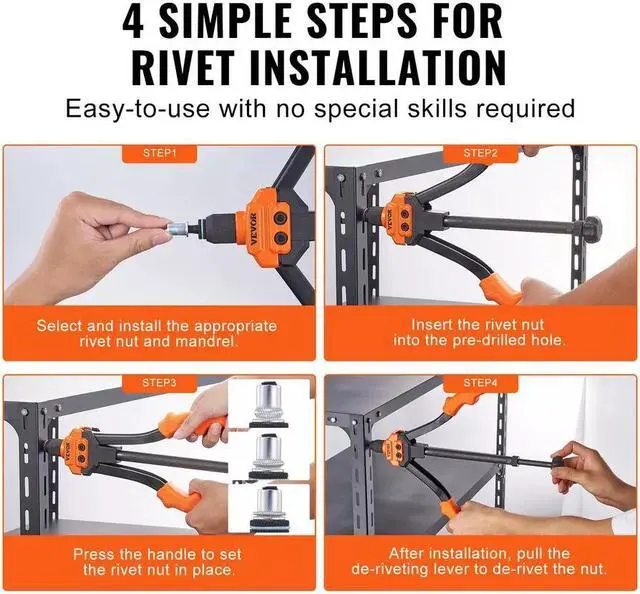 4 SIMPLE STEPS FOR RIVET INSTALLATION

Easy-to-use with no special skills required

STEP1

VEVOR

Select and install the appropriate rivet nut and mandrel.

STEP2

VEVOR

Insert the rivet nut into the pre-drilled hole.

STEP3

VEVOR

Press the handle to set the rivet nut in place.

STEP4

VEVOR

After installation, pull the de-riveting lever to de-rivet the nut.