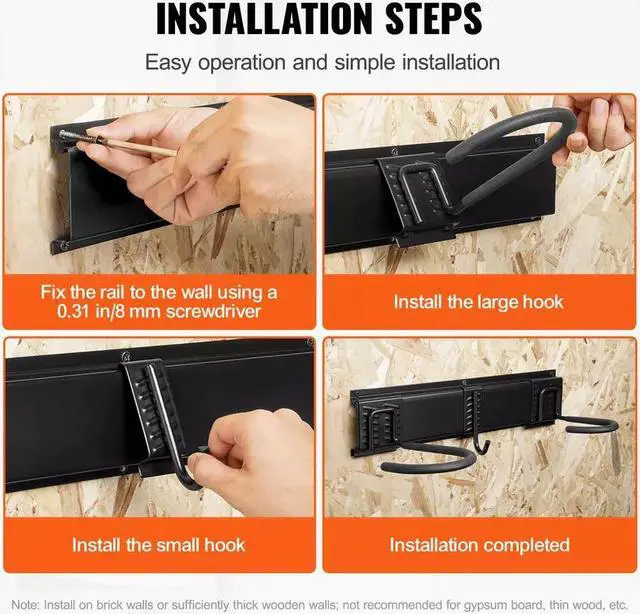 INSTALLATION STEPS

Easy operation and simple installation

Fix the rail to the wall using a 0.31 in/8 mm screwdriver

Install the large hook

Install the small hook

Installation completed

Note: Install on brick walls or sufficiently thick wooden walls; not recommended for gypsum board, thin wood, etc.