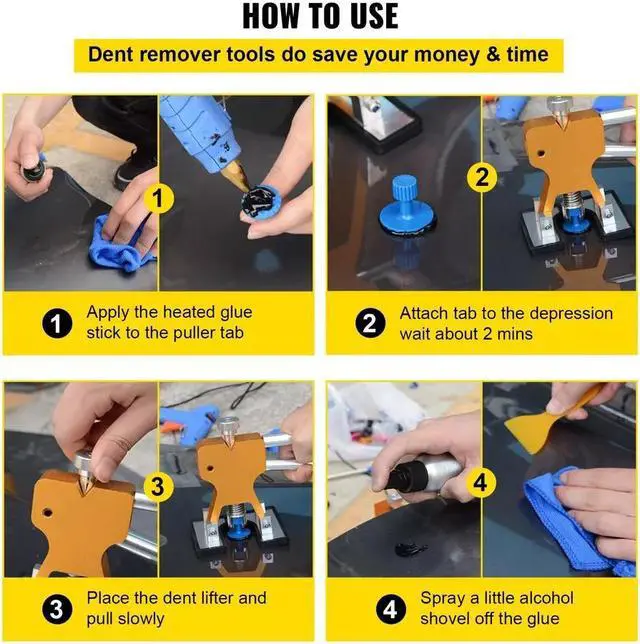 HOW TO USE

Dent remover tools do save your money & time

1

1 Apply the heated glue stick to the puller tab

2

2 Attach tab to the depression wait about 2 mins

3

3 Place the dent lifter and pull slowly

4

4 Spray a little alcohol shovel off the glue