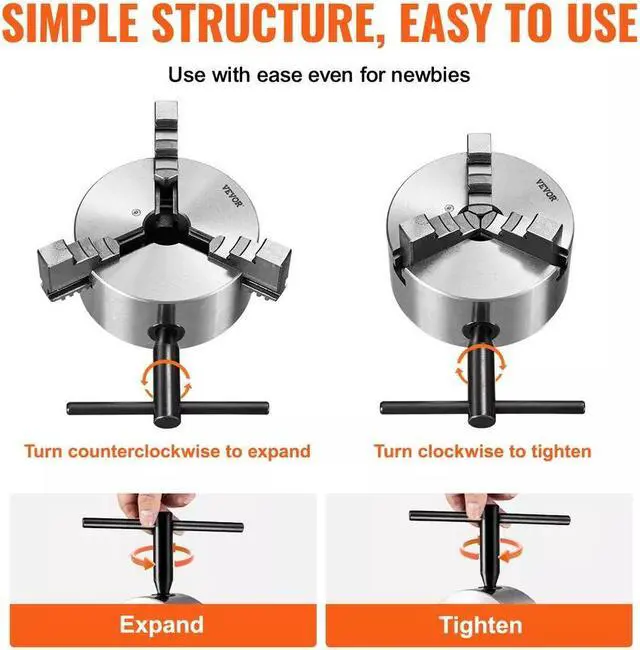 SIMPLE STRUCTURE, EASY TO USE

Use with ease even for newbies

VEVOR

VEVOR

Turn counterclockwise to expand

Turn clockwise to tighten

Expand

Tighten