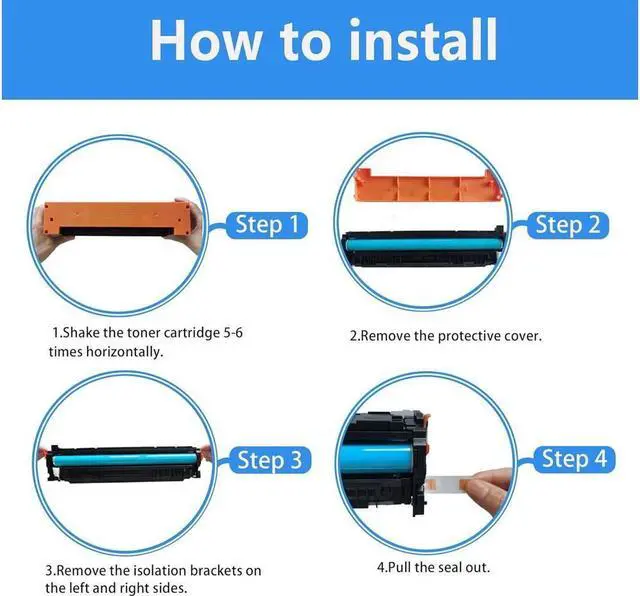 How to install

Step 1

1.Shake the toner cartridge 5-6 times horizontally.

Step 2

2.Remove the protective cover.

Step 3

3.Remove the isolation brackets on the left and right sides.

Step 4

4.Pull the seal out.