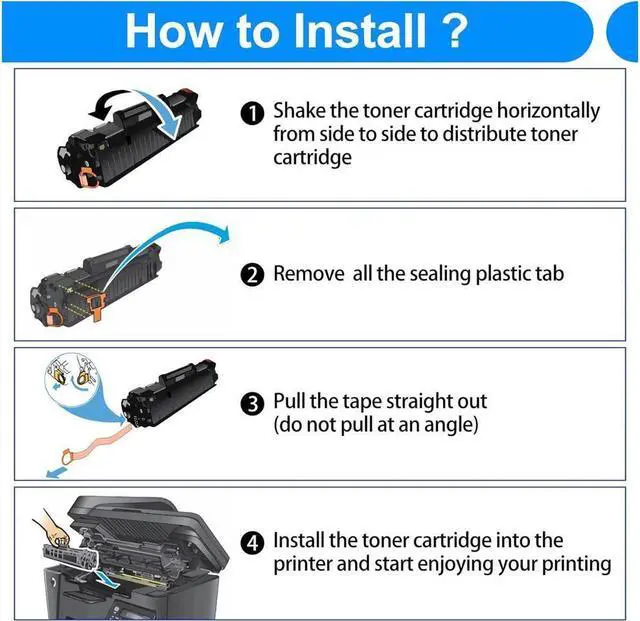 How to Install ?

1 Shake the toner cartridge horizontally from side to side to distribute toner cartridge

2 Remove all the sealing plastic tab

3 Pull the tape straight out (do not pull at an angle)

4 Install the toner cartridge into the printer and start enjoying your printing