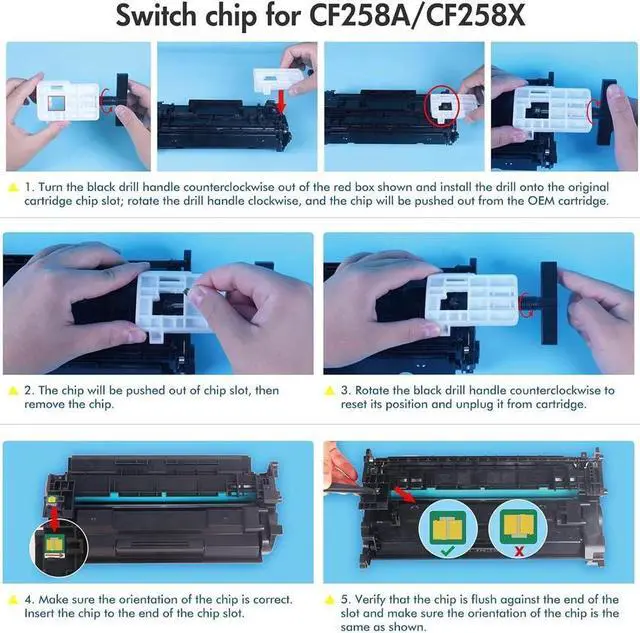 Switch chip for CF258A/CF258X

1. Turn the black drill handle counterclockwise out of the red box shown and install the drill onto the original cartridge chip slot; rotate the drill handle clockwise, and the chip will be pushed out from the OEM cartridge.

2. The chip will be pushed out of chip slot, then remove the chip.

3. Rotate the black drill handle counterclockwise to reset its position and unplug it from cartridge.

4. Make sure the orientation of the chip is correct. Insert the chip to the end of the chip slot.

5. Verify that the chip is flush against the end of the slot and make sure the orientation of the chip is the same as shown.